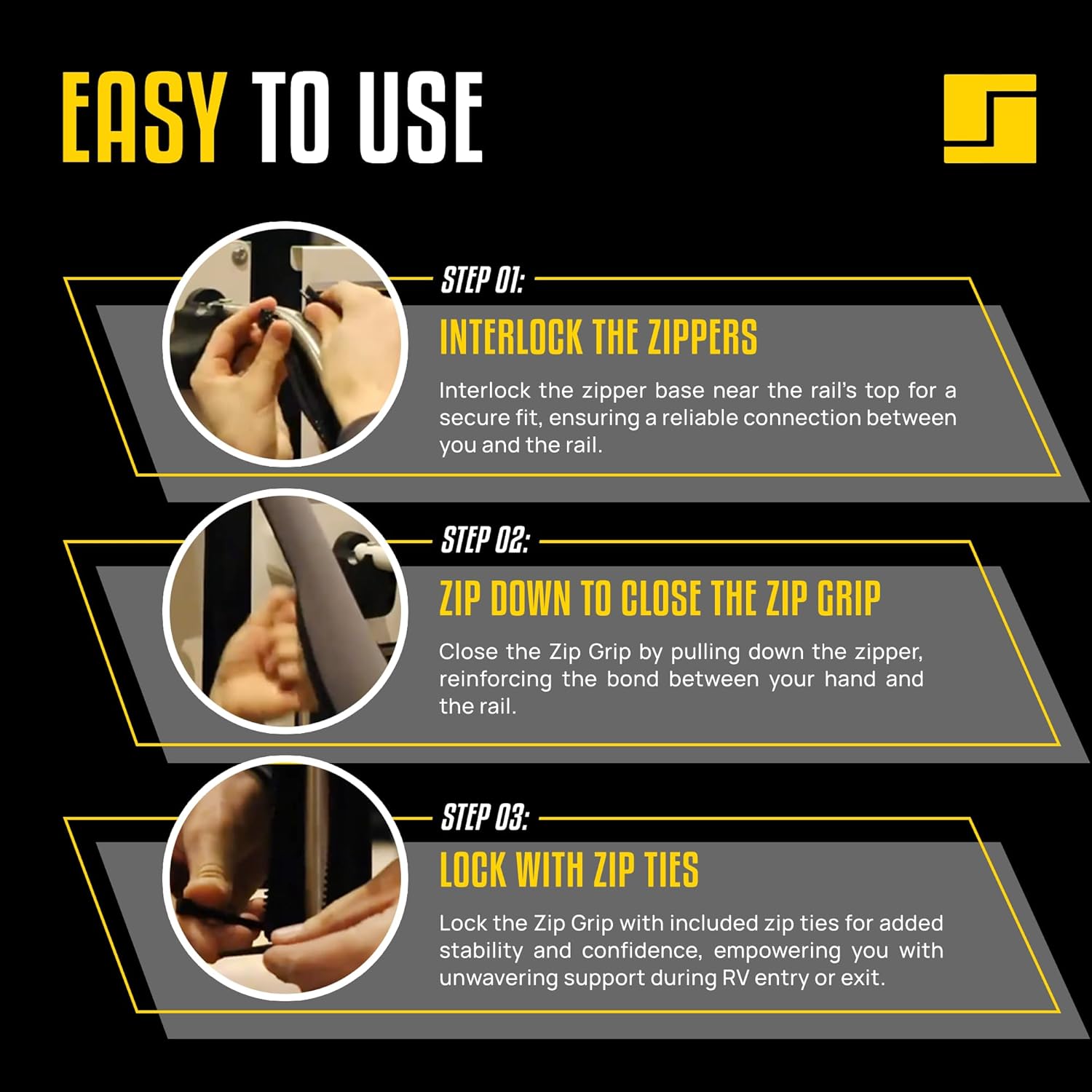 EASY TO USE

STEP 01:
INTERLOCK THE ZIPPERS
Interlock the zipper base near the rail's top for a secure fit, ensuring a reliable connection between you and the rail.

STEP 02:
ZIP DOWN TO CLOSE THE ZIP GRIP
Close the Zip Grip by pulling down the zipper, reinforcing the bond between your hand and the rail.

STEP 03:
LOCK WITH ZIP TIES
Lock the Zip Grip with included zip ties for added stability and confidence, empowering you with unwavering support during RV entry or exit.